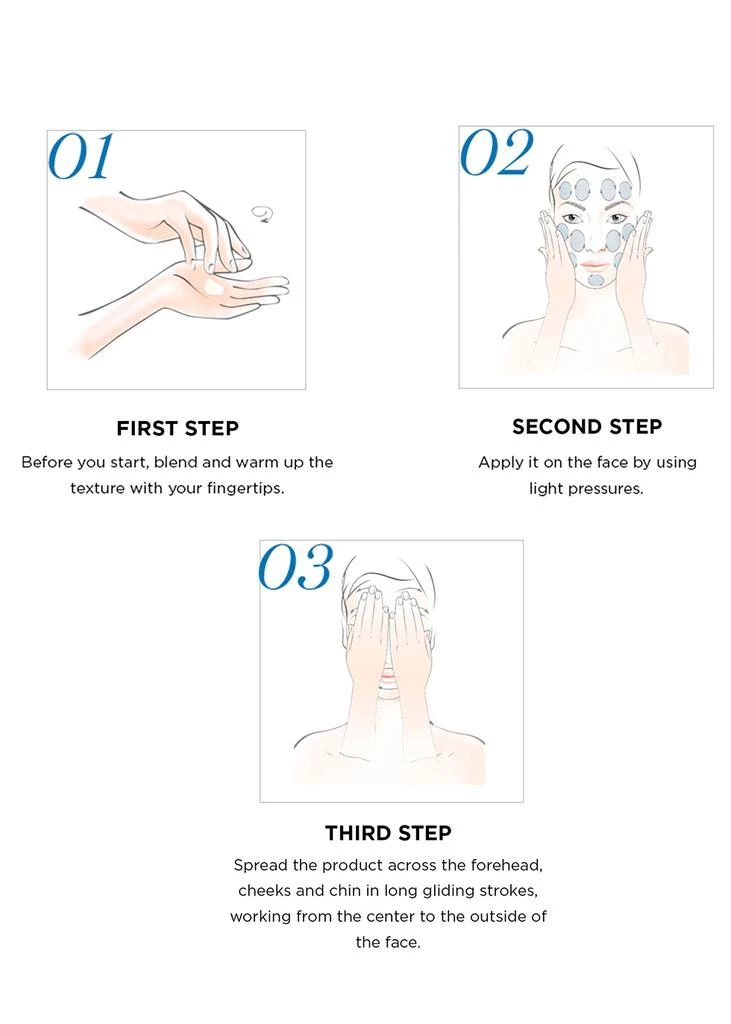 01

FIRST STEP

Before you start, blend and warm up the texture with your fingertips.

02

SECOND STEP

Apply it on the face by using light pressures.

03

THIRD STEP

Spread the product across the forehead, cheeks and chin in long gliding strokes, working from the center to the outside of the face.