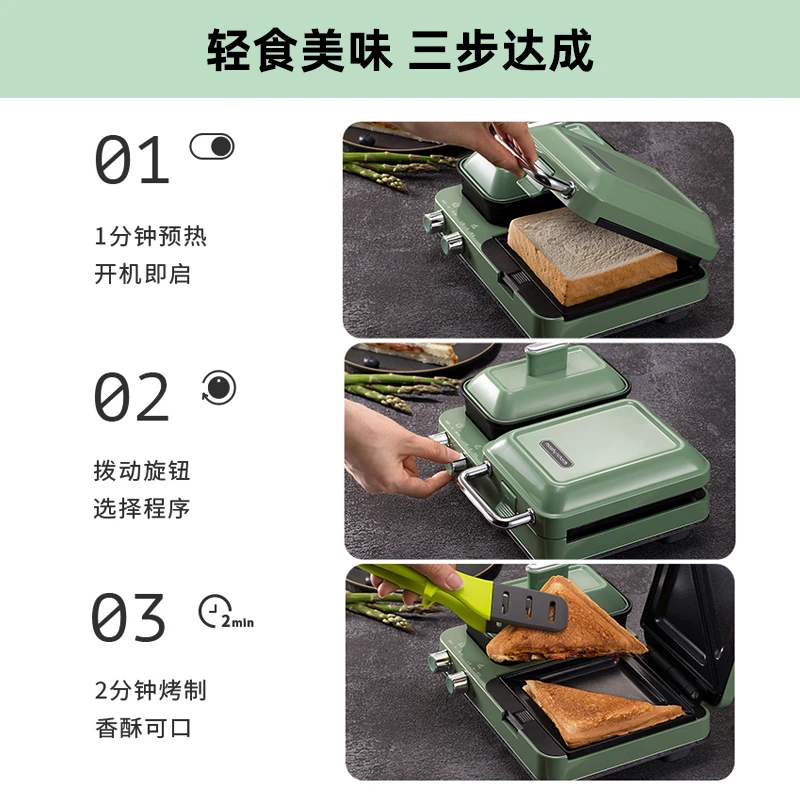 轻食美味 三步达成

01

1分钟预热
开机即启

02

拨动旋钮
选择程序

03

2min

2分钟烤制
香酥可口