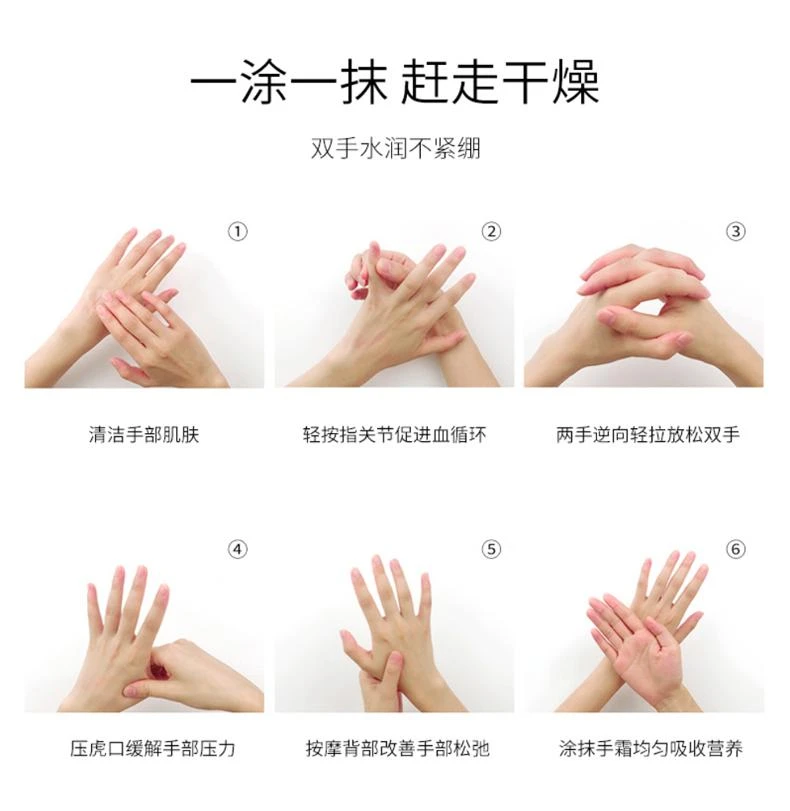 一涂一抹 赶走干燥

双手水润不紧绷

①

清洁手部肌肤

②

轻按指关节促进血循环

③

两手逆向轻拉放松双手

④

压虎口缓解手部压力

⑤

按摩背部改善手部松弛

⑥

涂抹手霜均匀吸收营养