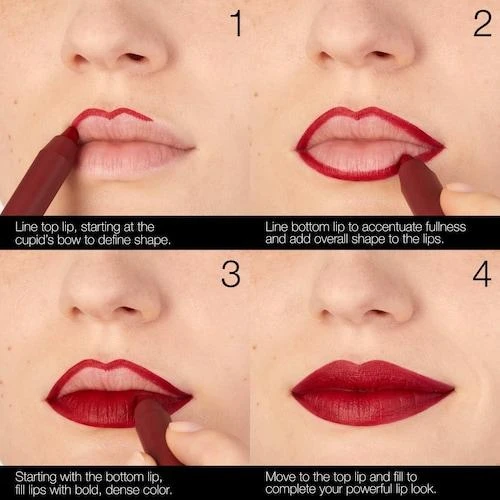 1

Line top lip, starting at the cupid's bow to define shape.

2

Line bottom lip to accentuate fullness and add overall shape to the lips.

3

Starting with the bottom lip, fill lips with bold, dense color.

4

Move to the top lip and fill to complete your powerful lip look.