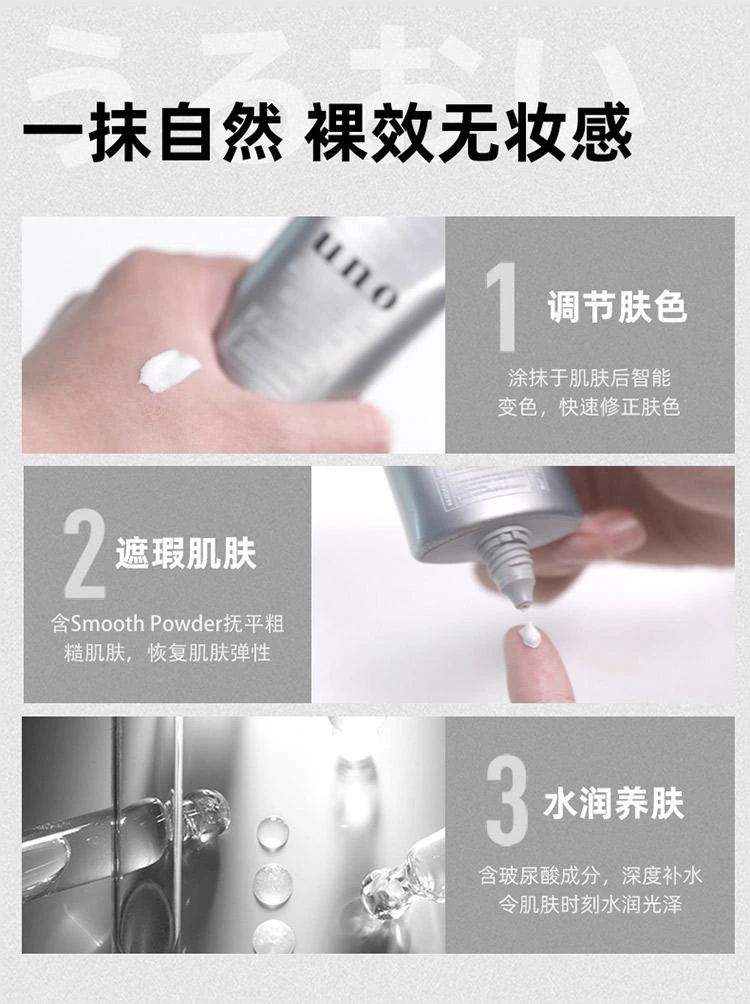 うるおい

一抹自然 裸效无妆感

uno

1 调节肤色

涂抹于肌肤后智能变色，快速修正肤色

2 遮瑕肌肤

含Smooth Powder抚平粗糙肌肤，恢复肌肤弹性

3 水润养肤

含玻尿酸成分，深度补水令肌肤时刻水润光泽