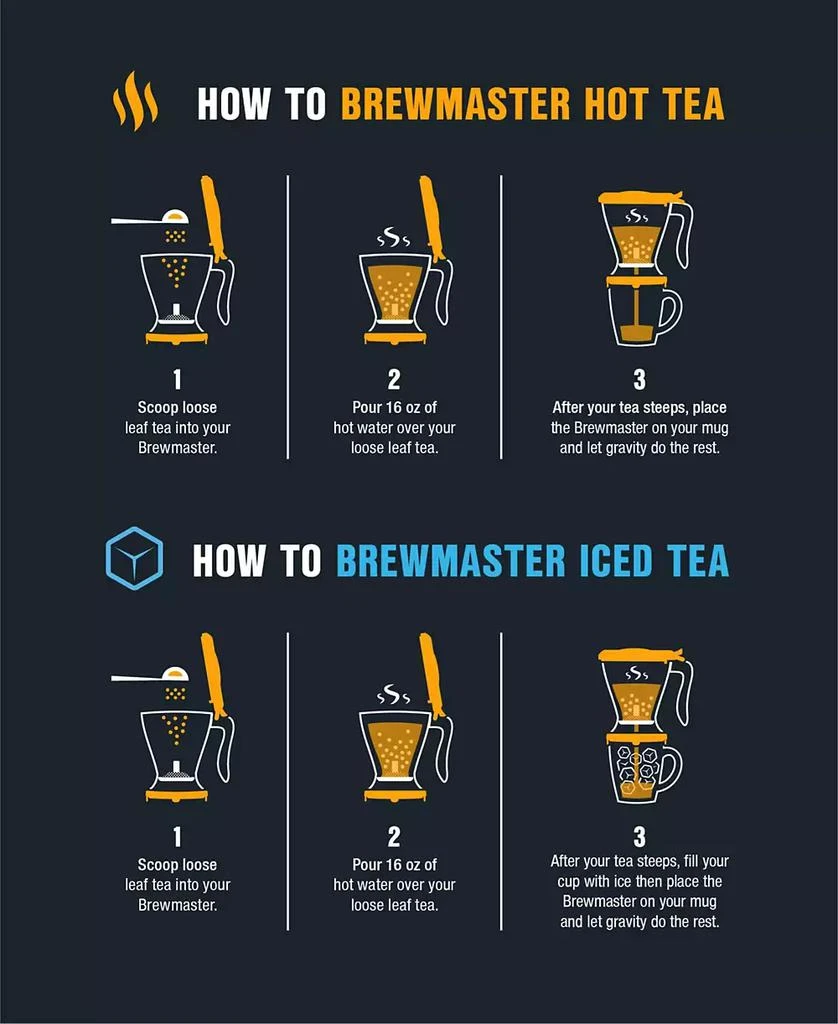 HOW TO BREWMASTER HOT TEA

1
Scoop loose leaf tea into your Brewmaster.

2
Pour 16 oz of hot water over your loose leaf tea.

3
After your tea steeps, place the Brewmaster on your mug and let gravity do the rest.

HOW TO BREWMASTER ICED TEA

1
Scoop loose leaf tea into your Brewmaster.

2
Pour 16 oz of hot water over your loose leaf tea.

3
After your tea steeps, fill your cup with ice then place the Brewmaster on your mug and let gravity do the rest.