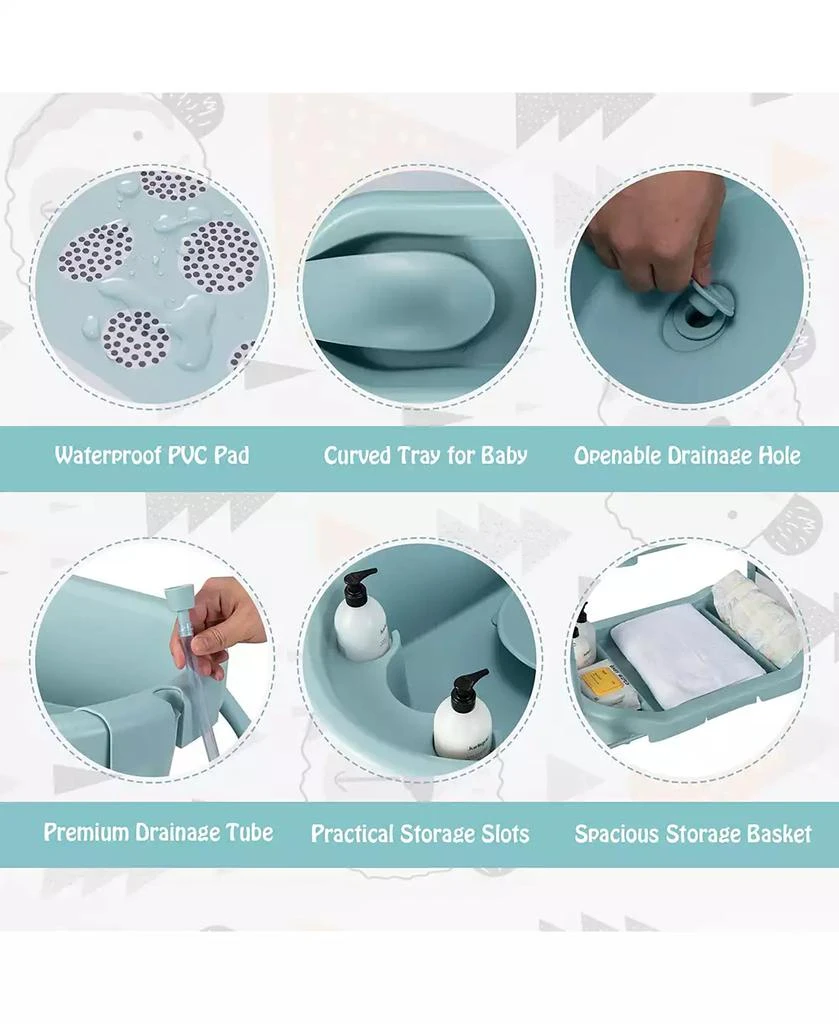 Waterproof PVC Pad

Curved Tray for Baby

Openable Drainage Hole

Premium Drainage Tube

Practical Storage Slots

Spacious Storage Basket