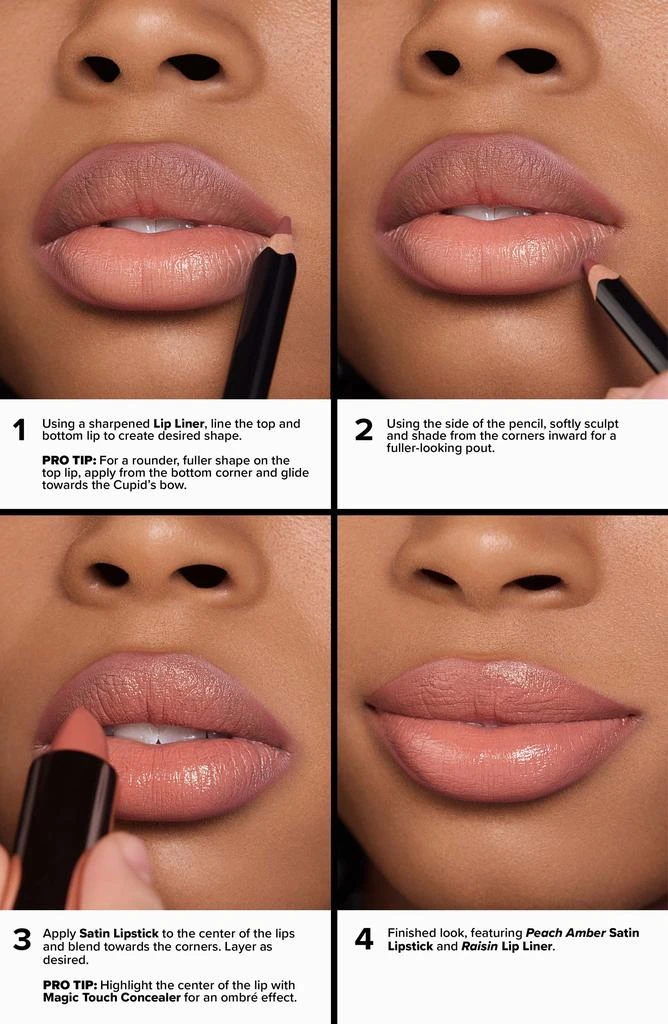 1 Using a sharpened Lip Liner, line the top and bottom lip to create desired shape.

PRO TIP: For a rounder, fuller shape on the top lip, apply from the bottom corner and glide towards the Cupid's bow.

2 Using the side of the pencil, softly sculpt and shade from the corners inward for a fuller-looking pout.

3 Apply Satin Lipstick to the center of the lips and blend towards the corners. Layer as desired.

PRO TIP: Highlight the center of the lip with Magic Touch Concealer for an ombré effect.

4 Finished look, featuring Peach Amber Satin Lipstick and Raisin Lip Liner.