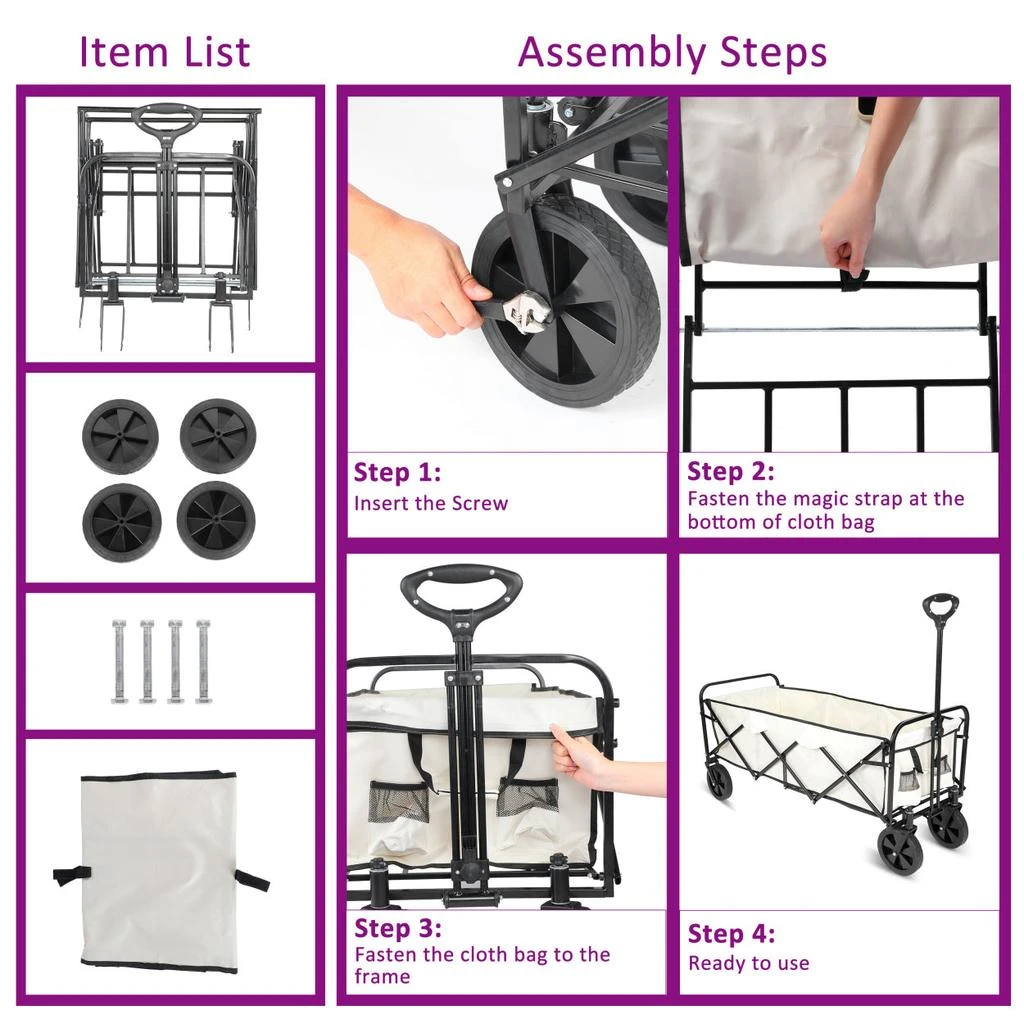 Item List

Assembly Steps

Step 1:
Insert the Screw

Step 2:
Fasten the magic strap at the bottom of cloth bag

Step 3:
Fasten the cloth bag to the frame

Step 4:
Ready to use