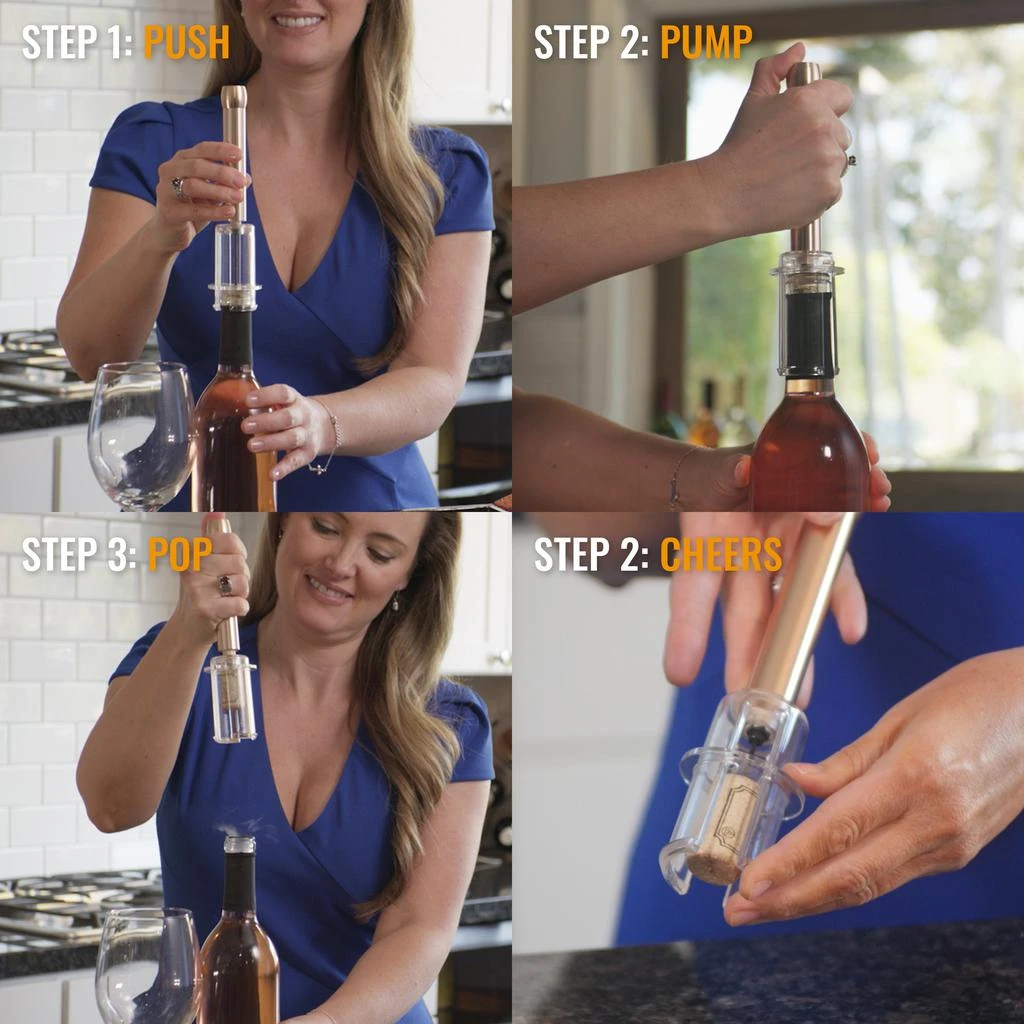 STEP 1: PUSH

STEP 2: PUMP

STEP 3: POP

STEP 2: CHEERS