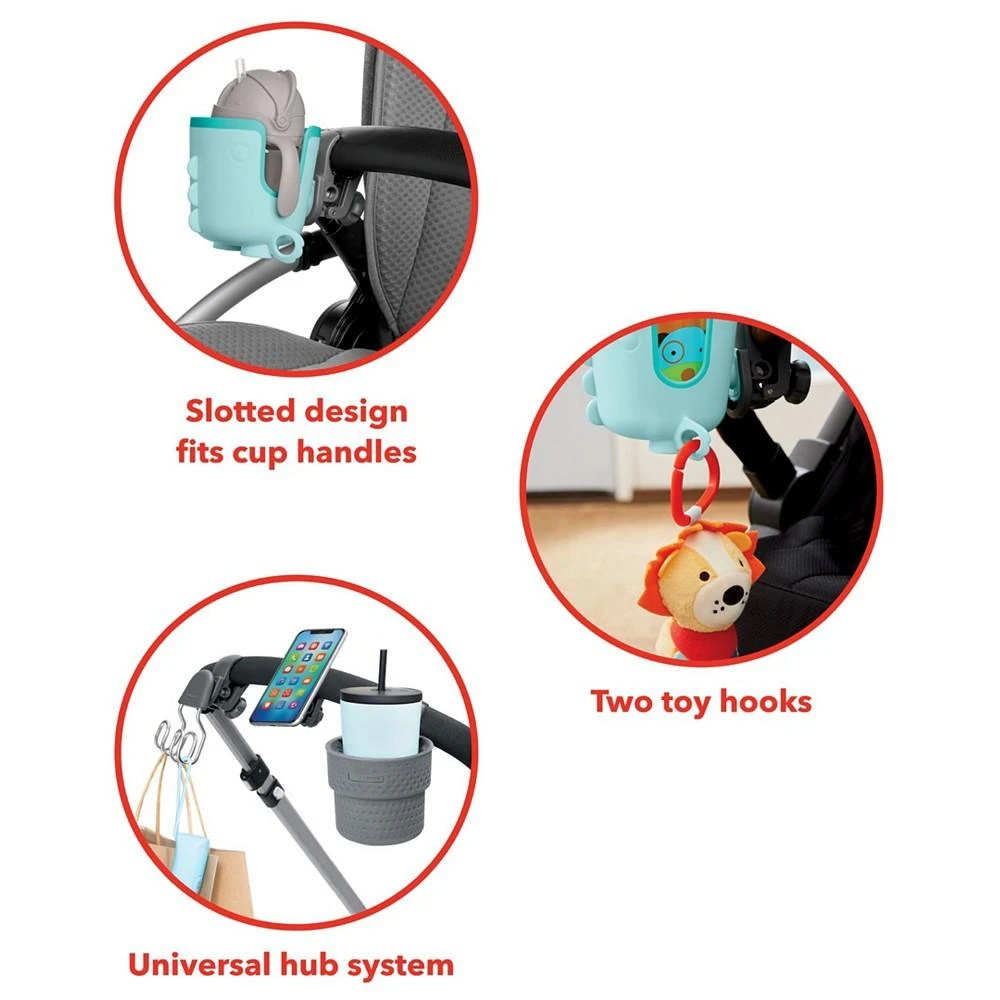 Slotted design fits cup handles

Two toy hooks

Universal hub system