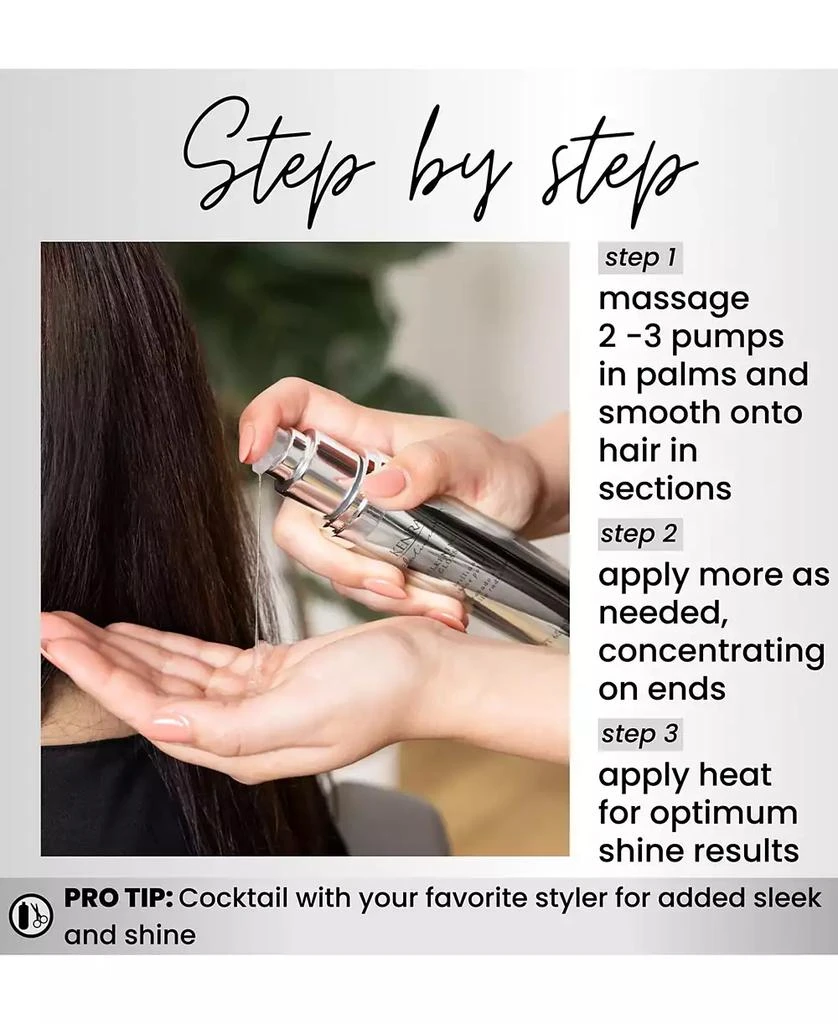 Step by step

step 1

massage 2 -3 pumps in palms and smooth onto hair in sections

step 2

apply more as needed, concentrating on ends

step 3

apply heat for optimum shine results

PRO TIP: Cocktail with your favorite styler for added sleek and shine