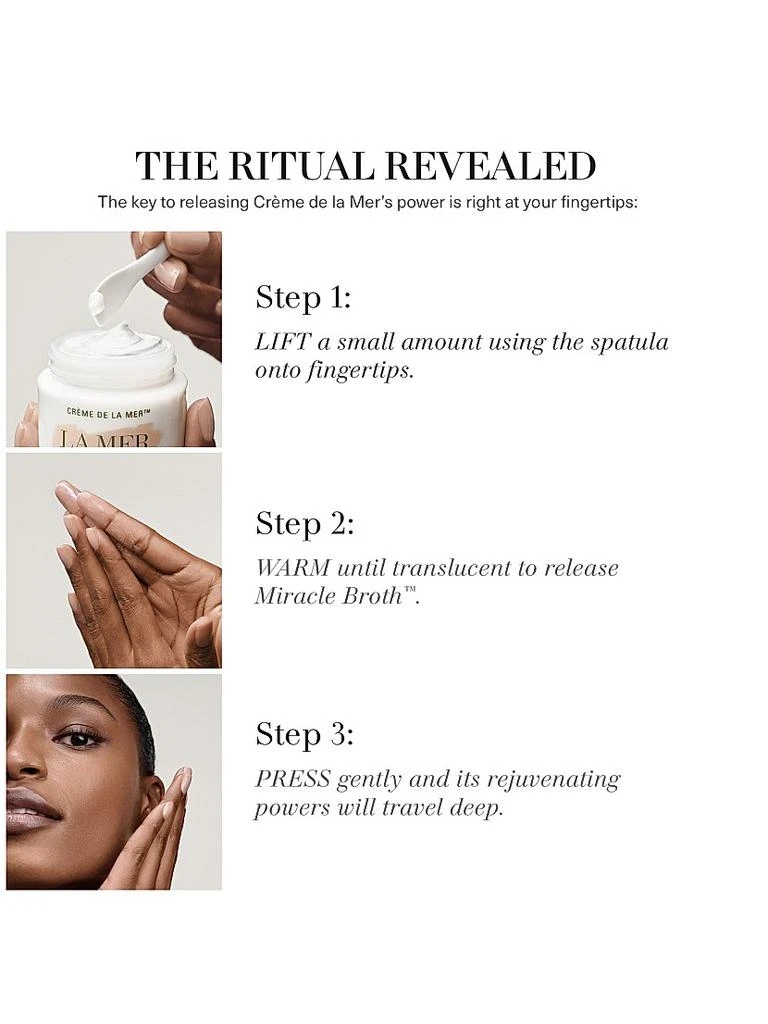 THE RITUAL REVEALED

The key to releasing Crème de la Mer's power is right at your fingertips:

CRÈME DE LA MER™
LA MER

Step 1:
LIFT a small amount using the spatula onto fingertips.

Step 2:
WARM until translucent to release Miracle Broth™.

Step 3:
PRESS gently and its rejuvenating powers will travel deep.