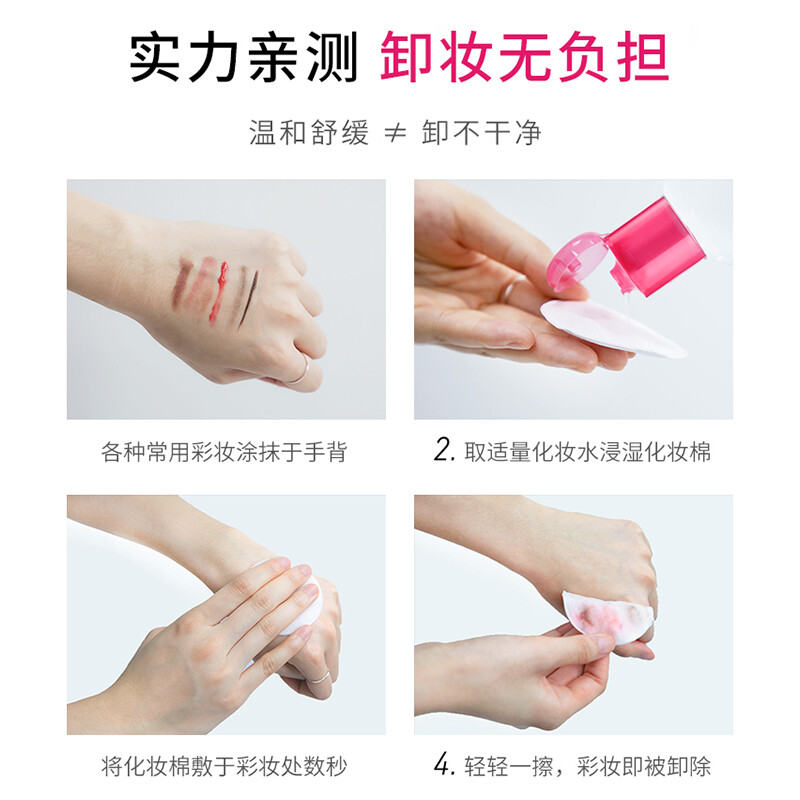 实力亲测 卸妆无负担

温和舒缓 ≠ 卸不干净

各种常用彩妆涂抹于手背

2. 取适量化妆水浸湿化妆棉

将化妆棉敷于彩妆处数秒

4. 轻轻一擦，彩妆即被卸除