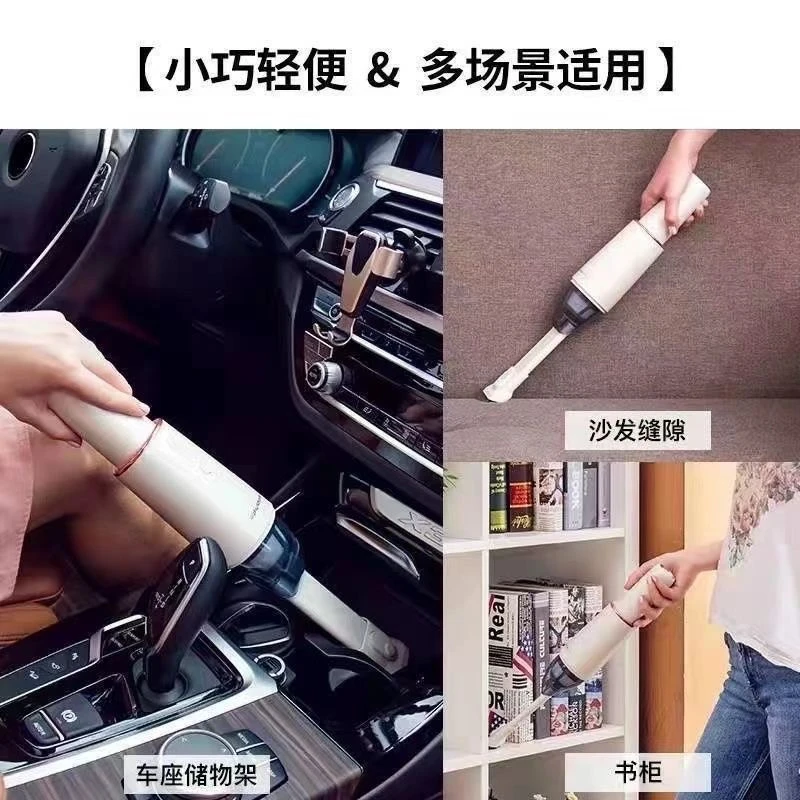 【小巧轻便 & 多场景适用】

沙发缝隙

车座储物架

书柜