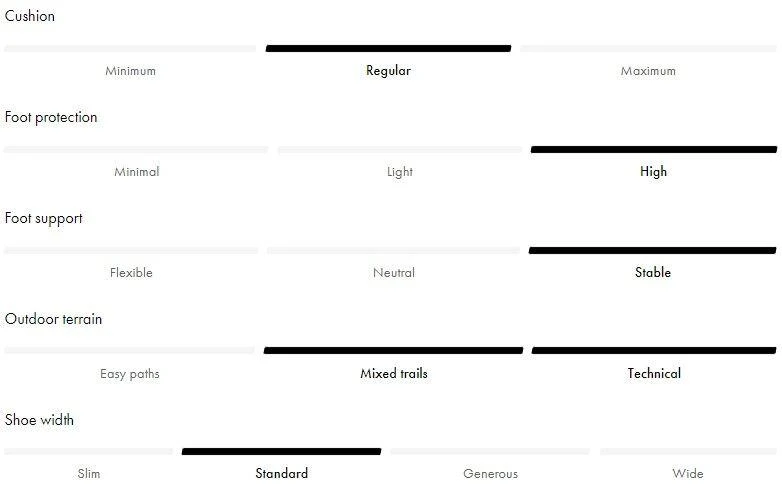 Cushion

Minimum Regular Maximum

Foot protection

Minimal Light High

Foot support

Flexible Neutral Stable

Outdoor terrain

Easy paths Mixed trails Technical

Shoe width

Slim Standard Generous Wide