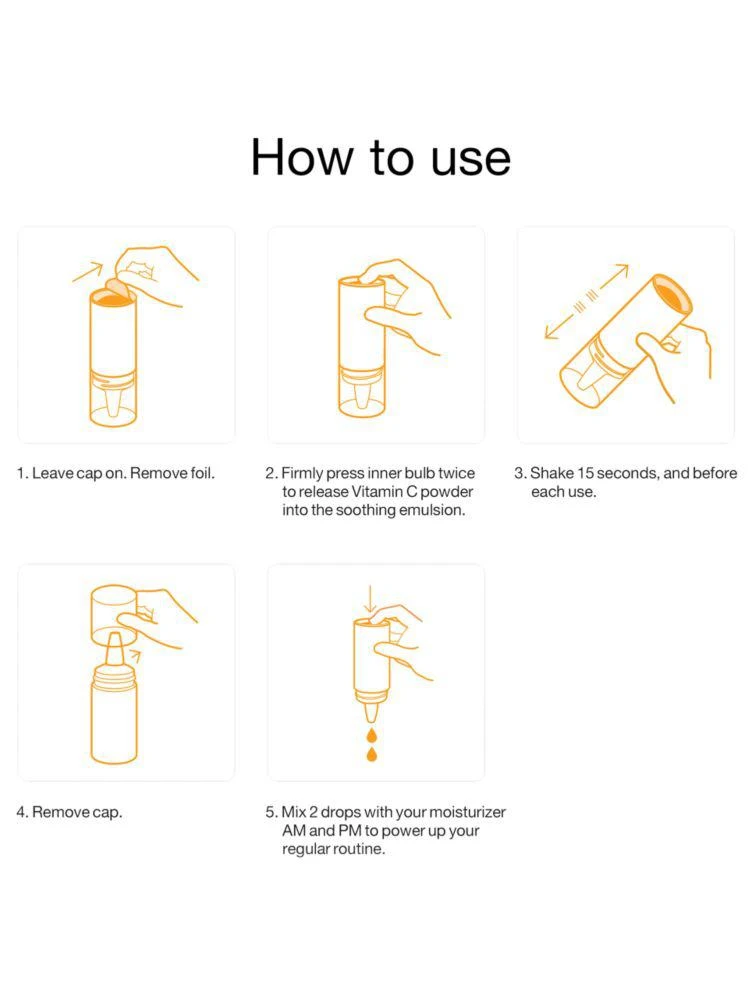 How to use

1. Leave cap on. Remove foil.

2. Firmly press inner bulb twice to release Vitamin C powder into the soothing emulsion.

3. Shake 15 seconds, and before each use.

4. Remove cap.

5. Mix 2 drops with your moisturizer AM and PM to power up your regular routine.